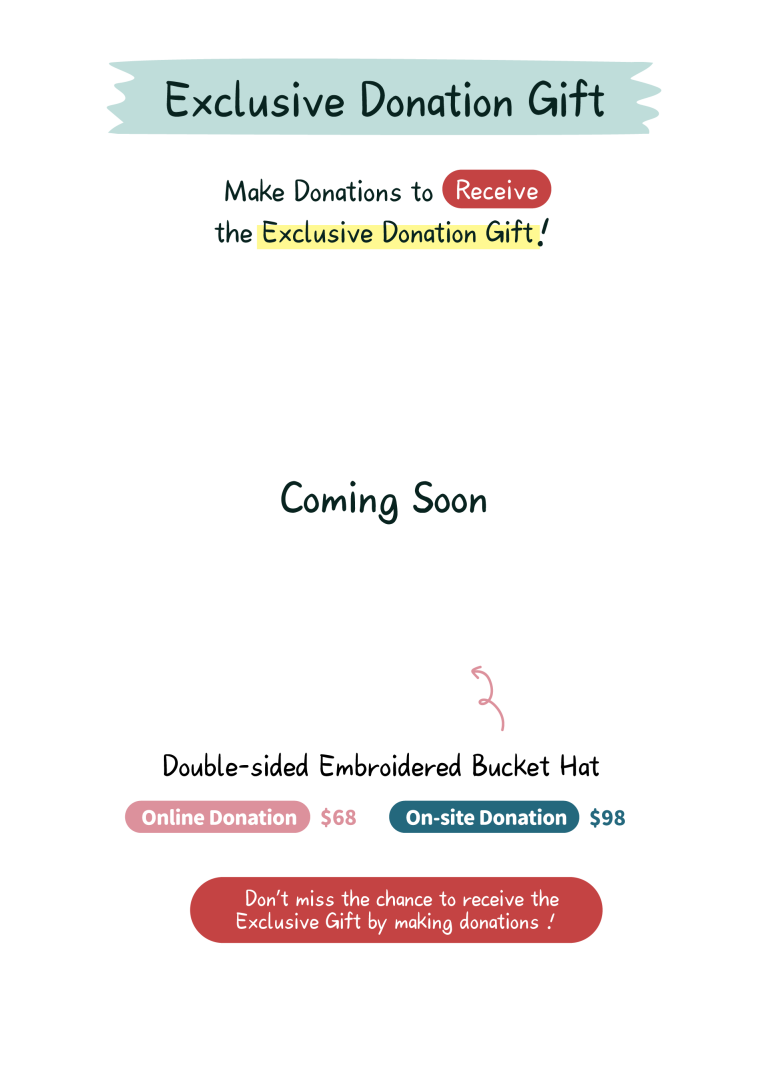 Exclusive Donation Gift

Make Donations to Receive the Exclusive Donation Gift!

Coming Soon

Double-sided Embroidered Bucket Hat

Online Donation $68 On-site Donation $98

Don't miss the chance to receive the Exclusive Gift by making donations !