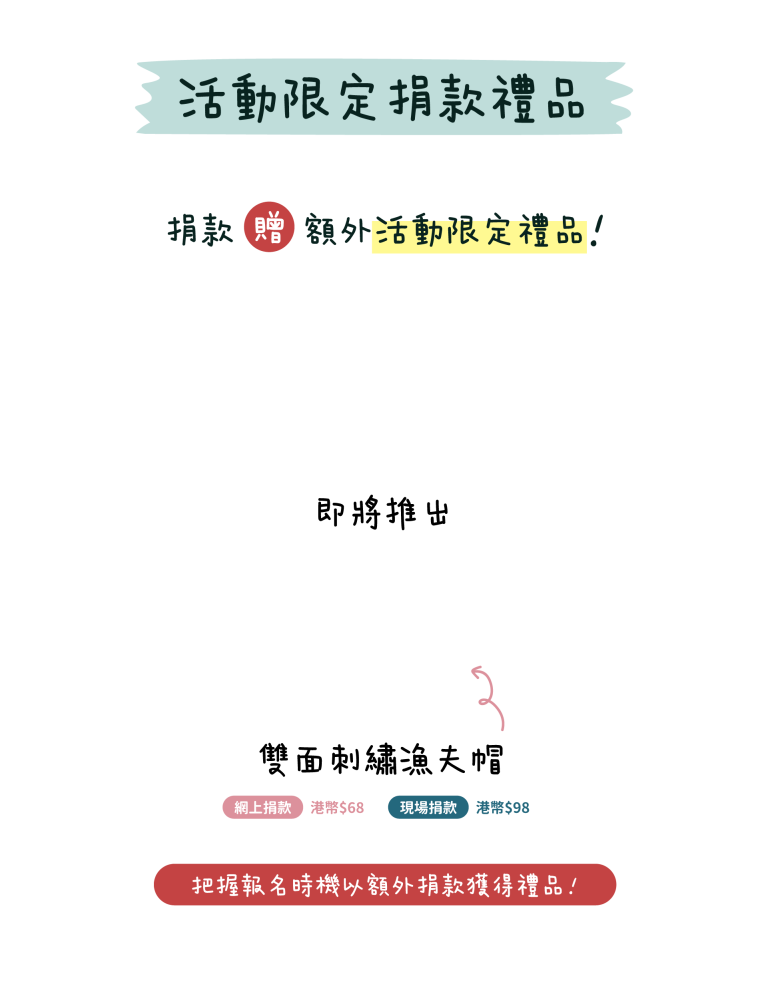 活動限定捐款禮品

捐款 贈 額外活動限定禮品!

即將推出

雙面刺繡漁夫帽

網上捐款 港幣$68 現場捐款 港幣$98

把握報名時機以額外捐款獲得禮品!